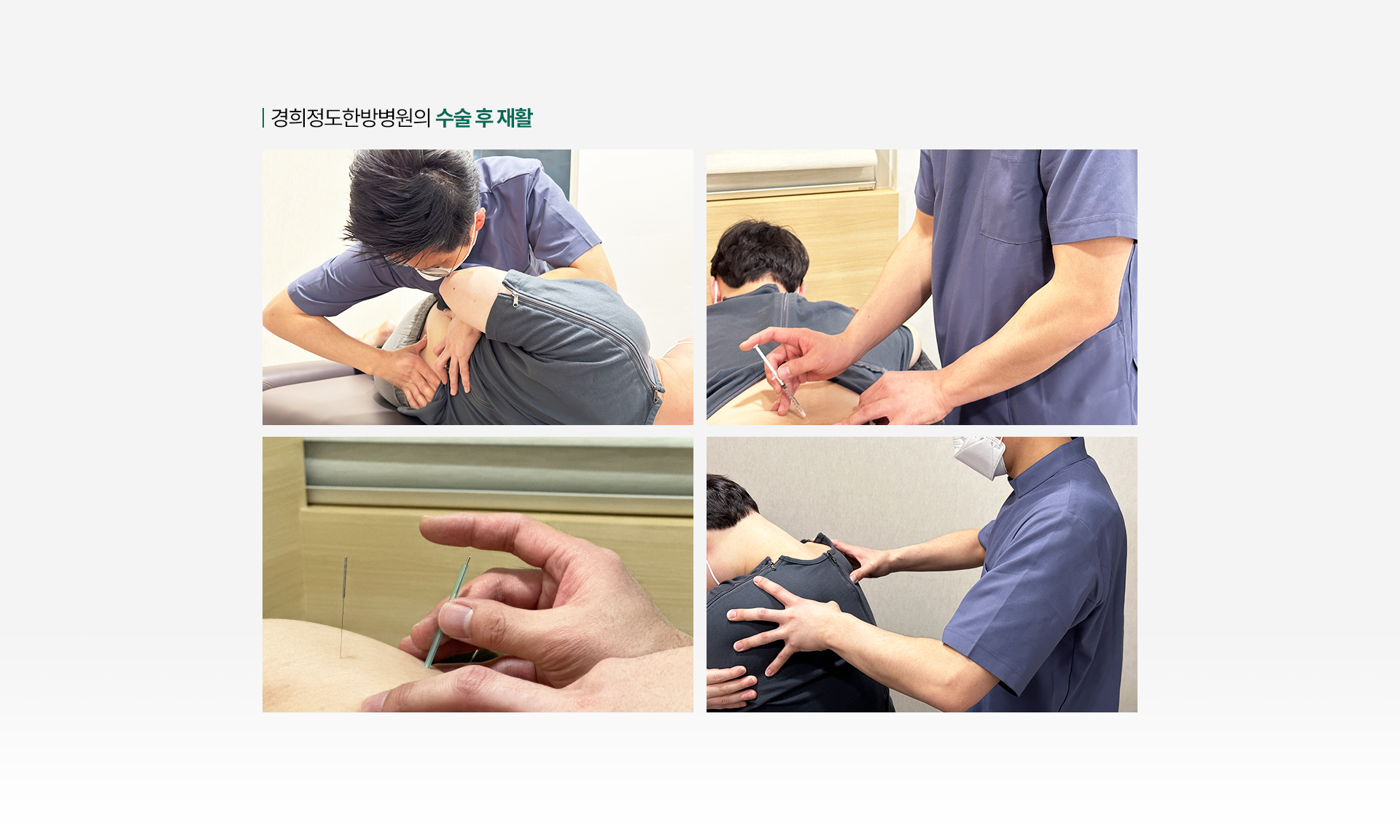 경희정도한방병원의 수술 후 재활