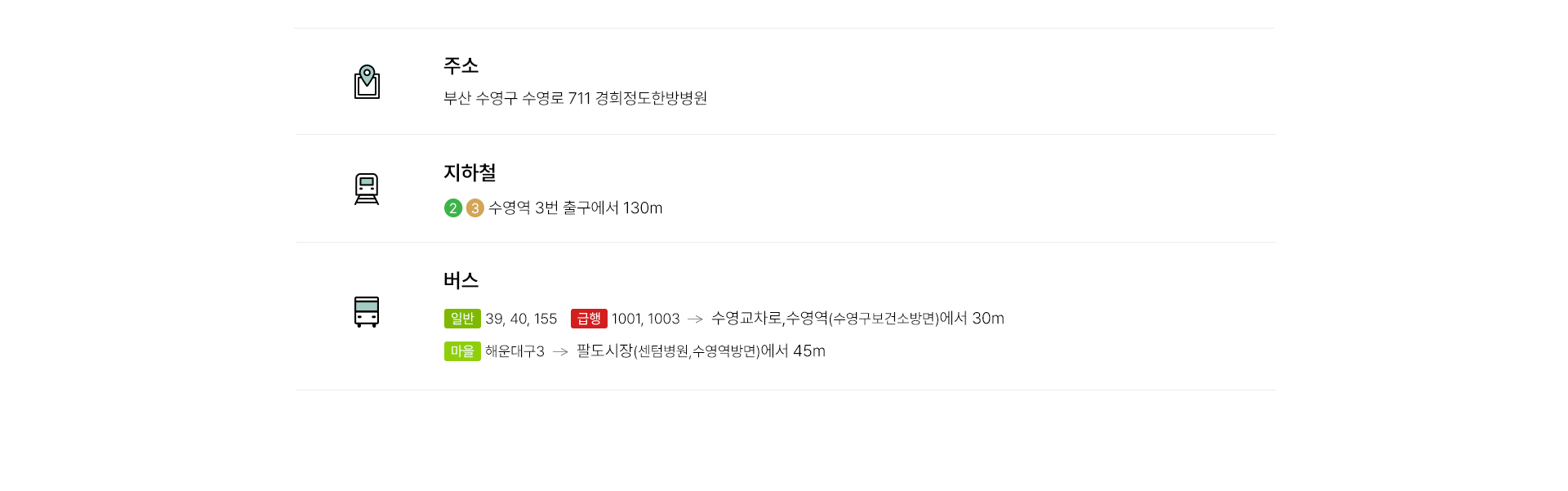 주소
부산 수영구 수영로 711 경희정도한방병원

지하철
2 3 수영역 3번 출구에서 130m

버스
일반 39, 40, 155 급행 1001, 1003 → 수영교차로,수영역(수영구보건소방면)에서 30m
마을 해운대구3 → 팔도시장(센텀병원,수영역방면)에서 45m